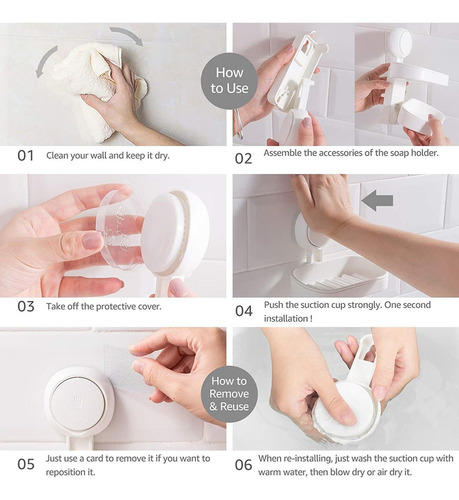 How to Use

01 Clean your wall and keep it dry.

02 Assemble the accessories of the soap holder.

03 Take off the protective cover.

04 Push the suction cup strongly. One second installation !

How to Remove & Reuse

05 Just use a card to remove it if you want to reposition it.

06 When re-installing, just wash the suction cup with warm water, then blow dry or air dry it.