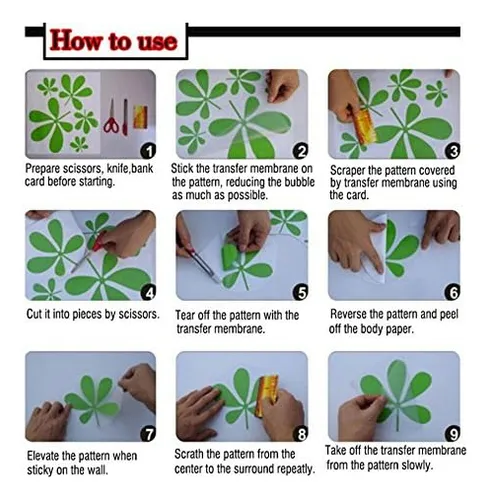 How to use

1
Prepare scissors, knife,bank card before starting.

2
Stick the transfer membrane on the pattern, reducing the bubble as much as possible.

3
Scraper the pattern covered by transfer membrane using the card.

4
Cut it into pieces by scissors.

5
Tear off the pattern with the transfer membrane.

6
Reverse the pattern and peel off the body paper.

7
Elevate the pattern when sticky on the wall.

8
Scrath the pattern from the center to the surround repeatly.

9
Take off the transfer membrane from the pattern slowly.