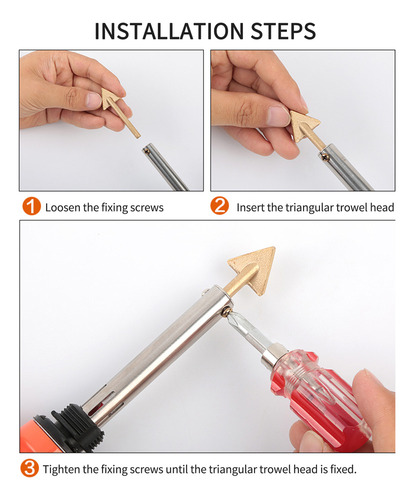 INSTALLATION STEPS

1 Loosen the fixing screws

2 Insert the triangular trowel head

3 Tighten the fixing screws until the triangular trowel head is fixed.