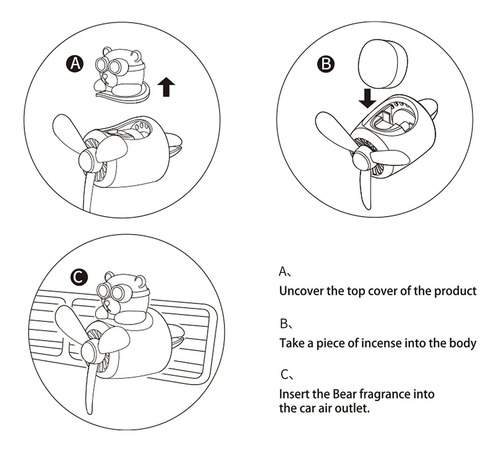 A

B

C

A、
Uncover the top cover of the product

B、
Take a piece of incense into the body

C、
Insert the Bear fragrance into the car air outlet.