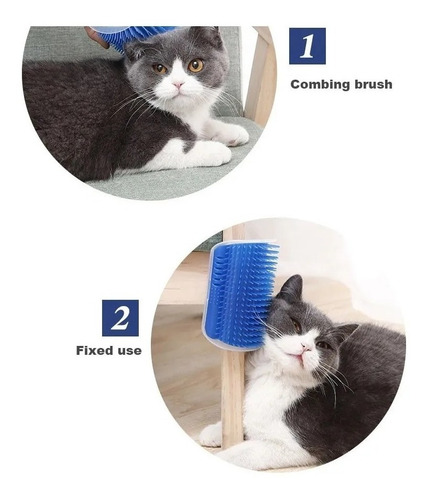 1

Combing brush

2

Fixed use