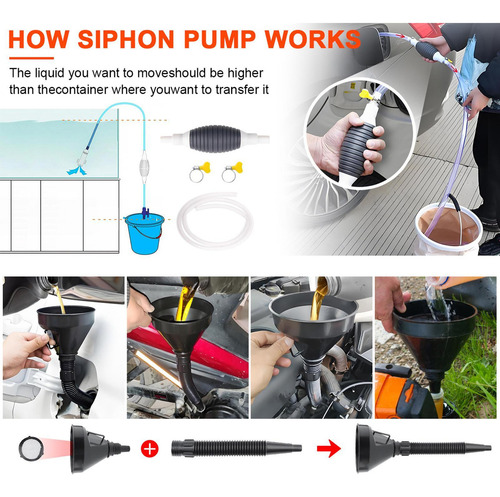 HOW SIPHON PUMP WORKS

The liquid you want to moveshould be higher than thecontainer where youwant to transfer it