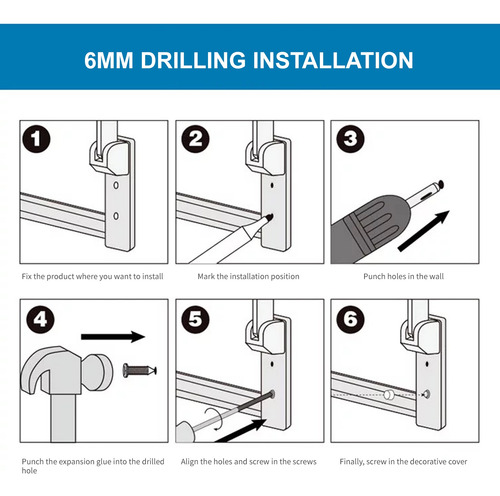 6MM DRILLING INSTALLATION

1

Fix the product where you want to install

2

Mark the installation position

3

Punch holes in the wall

4

Punch the expansion glue into the drilled hole

5

Align the holes and screw in the screws

6

Finally, screw in the decorative cover