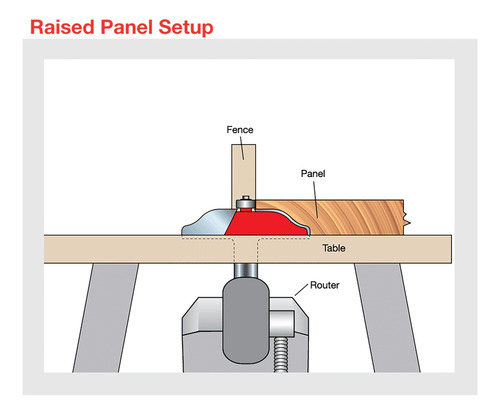 Raised Panel Setup

Fence

Panel

Table

Router