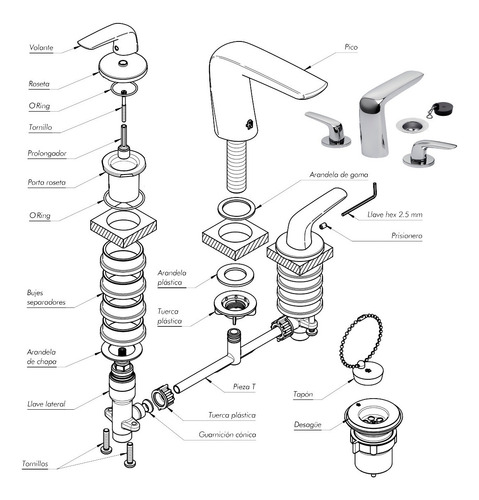 Volante

Roseta

O.Ring

Tornillo

Prolongador

Porta roseta

O.Ring

Bujes separadores

Arandela de chapa

Llave lateral

Tornillos

Pico

Arandela de goma

Llave hex 2.5 mm

Prisionero

Arandela plástica

Tuerca plástica

Pieza T

Tuerca plástica

Guarnición cónica

Tapón

Desagüe