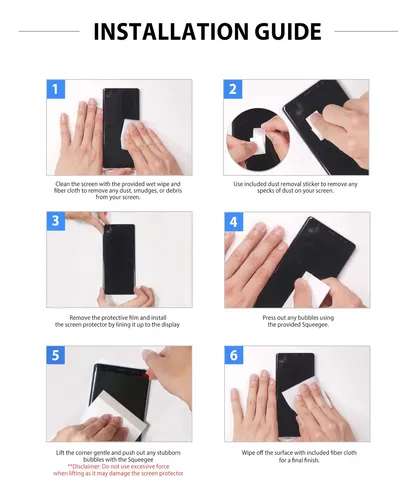 INSTALLATION GUIDE

1

Clean the screen with the provided wet wipe and fiber cloth to remove any dust, smudges, or debris from your screen.

2

Use included dust removal sticker to remove any specks of dust on your screen.

3

Remove the protective film and install the screen protector by lining it up to the display

4

Press out any bubbles using the provided Squeegee.

5

Lift the corner gentle and push out any stubborn bubbles with the Squeegee
**Disclaimer: Do not use excessive force when lifting as it may damage the screen protector

6

Wipe off the surface with included fiber cloth for a final finish.