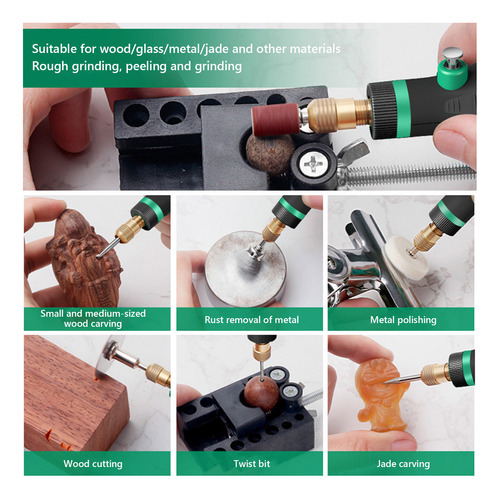 Suitable for wood/glass/metal/jade and other materials
Rough grinding, peeling and grinding

Small and medium-sized wood carving

Rust removal of metal

Metal polishing

Wood cutting

Twist bit

Jade carving