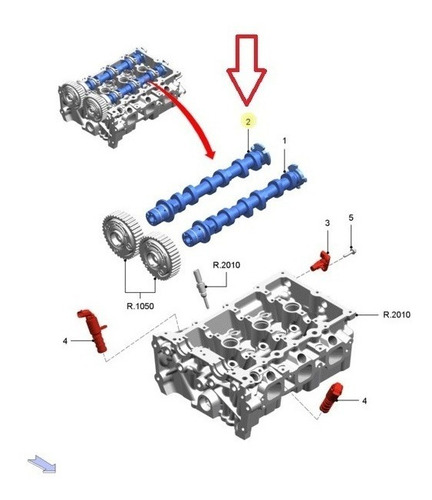 2
1
3
5
R.2010
R.1050
R.2010
4
4