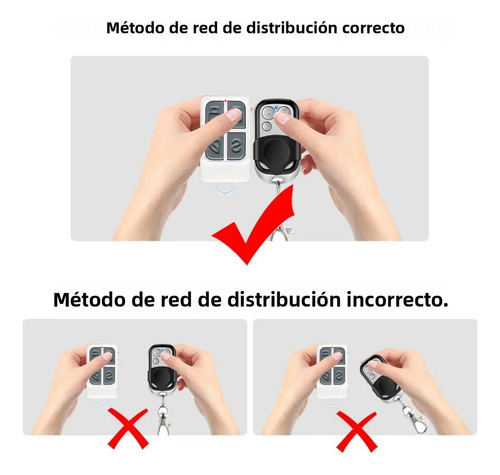 Método de red de distribución correcto

Método de red de distribución incorrecto.