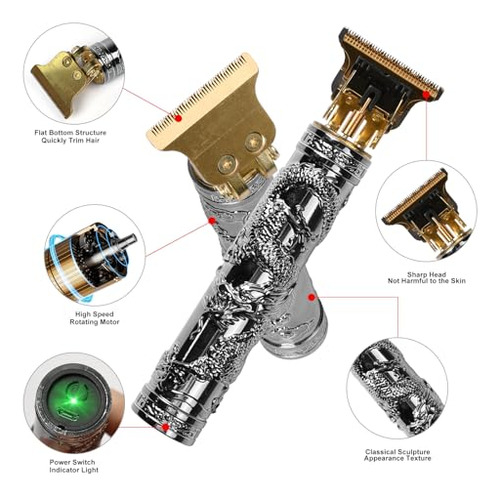 Flat Bottom Structure
Quickly Trim Hair

High Speed
Rotating Motor

Power Switch
Indicator Light

Sharp Head
Not Harmful to the Skin

Classical Sculpture
Appearance Texture