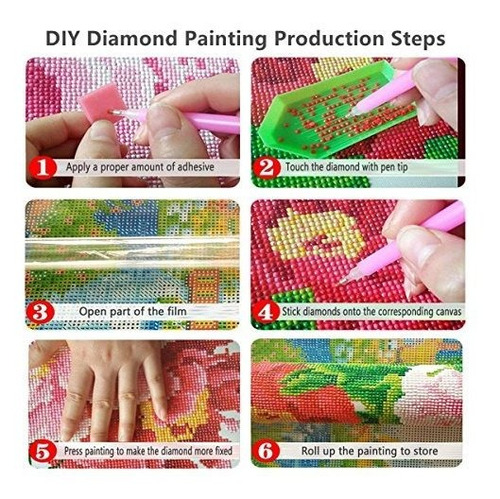 DIY Diamond Painting Production Steps

1 Apply a proper amount of adhesive

2 Touch the diamond with pen tip

3 Open part of the film

4 Stick diamonds onto the corresponding canvas

5 Press painting to make the diamond more fixed

6 Roll up the painting to store