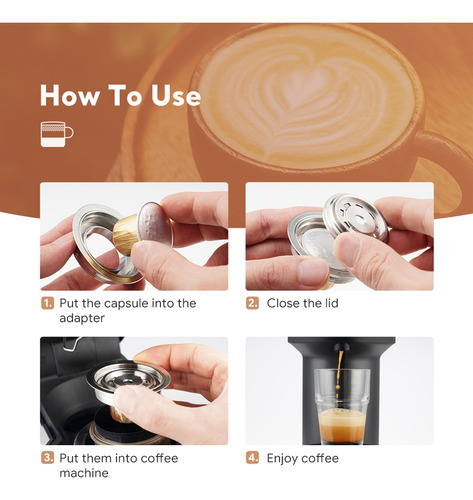 How To Use

1. Put the capsule into the adapter

2. Close the lid

3. Put them into coffee machine

4. Enjoy coffee