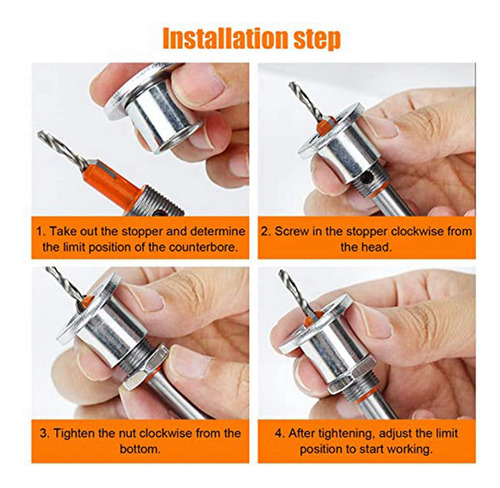 Installation step

1. Take out the stopper and determine the limit position of the counterbore.

2. Screw in the stopper clockwise from the head.

3. Tighten the nut clockwise from the bottom.

4. After tightening, adjust the limit position to start working.