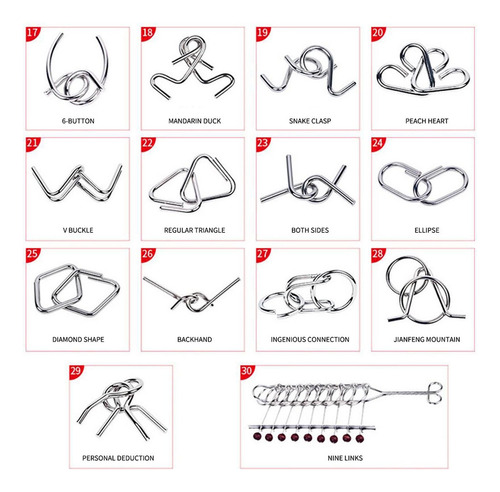 17
6-BUTTON

18
MANDARIN DUCK

19
SNAKE CLASP

20
PEACH HEART

21
V BUCKLE

22
REGULAR TRIANGLE

23
BOTH SIDES

24
ELLIPSE

25
DIAMOND SHAPE

26
BACKHAND

27
INGENIOUS CONNECTION

28
JIANFENG MOUNTAIN

29
PERSONAL DEDUCTION

30
NINE LINKS