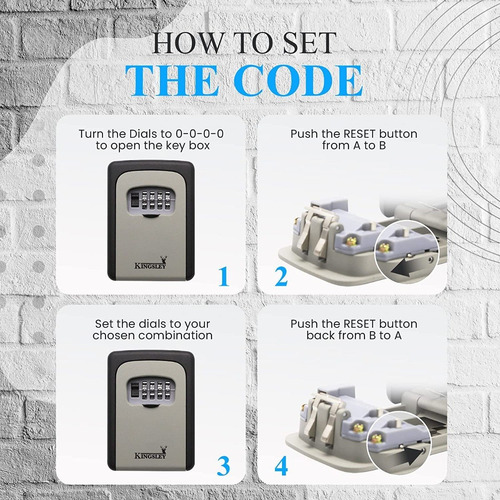 HOW TO SET
THE CODE

Turn the Dials to 0-0-0-0 to open the key box

KINGSLEY

1

Push the RESET button from A to B

2

Set the dials to your chosen combination

KINGSLEY

3

Push the RESET button back from B to A

4