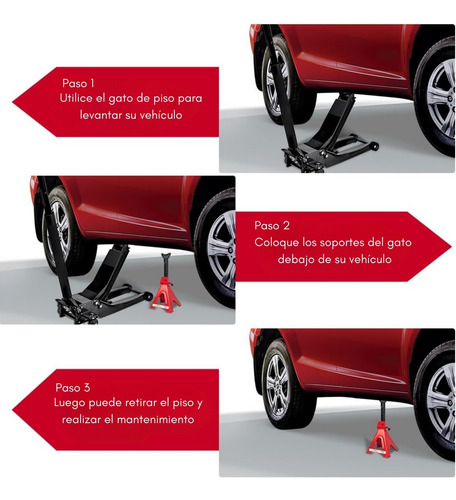 Paso 1
Utilice el gato de piso para levantar su vehículo

Paso 2
Coloque los soportes del gato debajo de su vehículo

Paso 3
Luego puede retirar el piso y realizar el mantenimiento