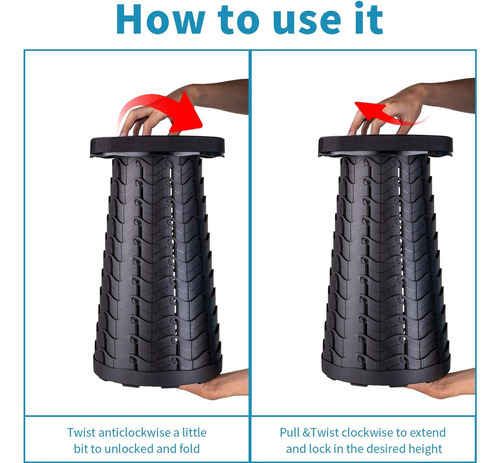 How to use it

Twist anticlockwise a little bit to unlocked and fold

Pull &Twist clockwise to extend and lock in the desired height