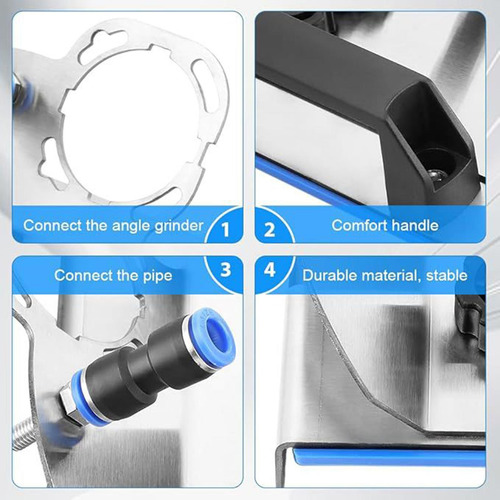 Connect the angle grinder 1

2 Comfort handle

Connect the pipe 3

4 Durable material, stable