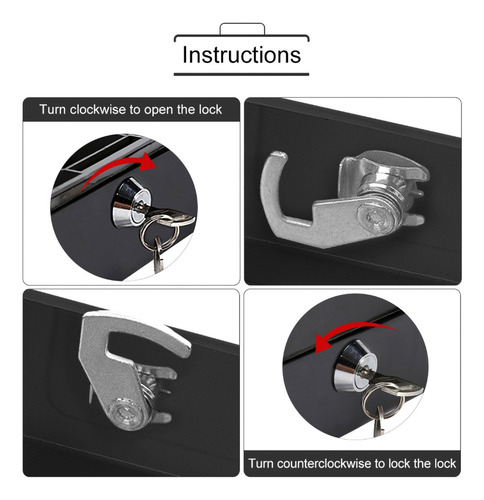 Instructions

Turn clockwise to open the lock

Turn counterclockwise to lock the lock