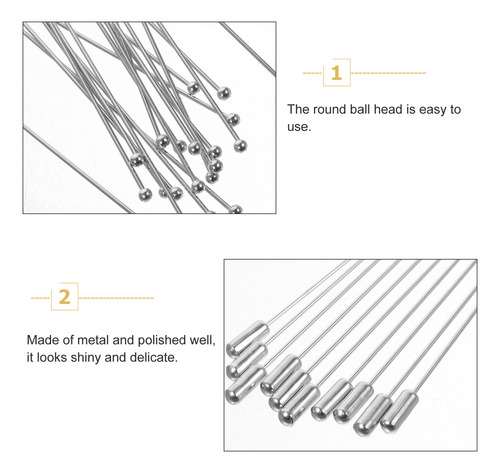 1

The round ball head is easy to use.

2

Made of metal and polished well, it looks shiny and delicate.