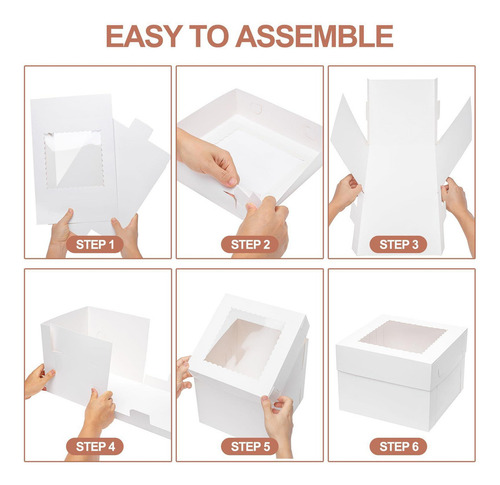 EASY TO ASSEMBLE

STEP 1

STEP 2

STEP 3

STEP 4

STEP 5

STEP 6