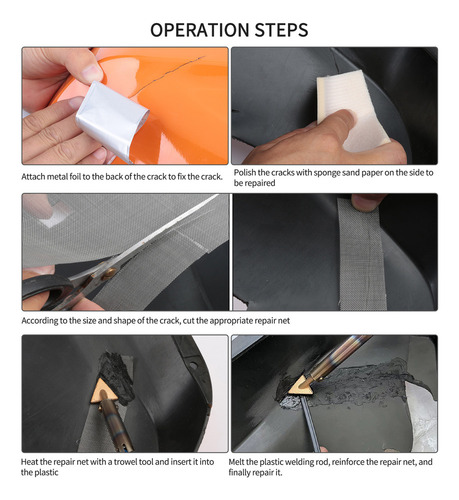 OPERATION STEPS

Attach metal foil to the back of the crack to fix the crack.

Polish the cracks with sponge sand paper on the side to be repaired

According to the size and shape of the crack, cut the appropriate repair net

Heat the repair net with a trowel tool and insert it into the plastic

Melt the plastic welding rod, reinforce the repair net, and finally repair it.