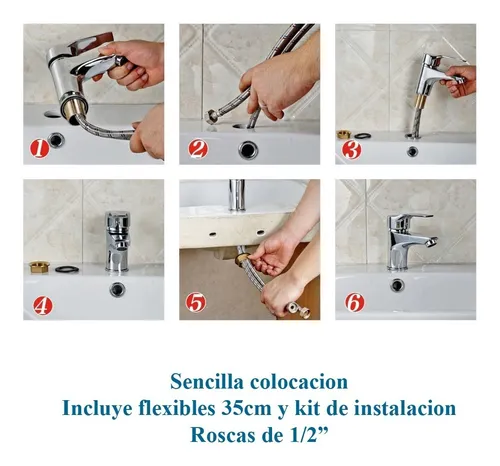 1
2
3
4
5
6

Sencilla colocacion
Incluye flexibles 35cm y kit de instalacion
Roscas de 1/2”