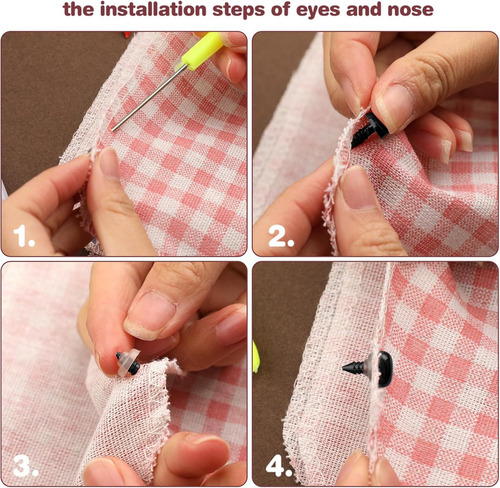 the installation steps of eyes and nose

1.

2.

3.

4.