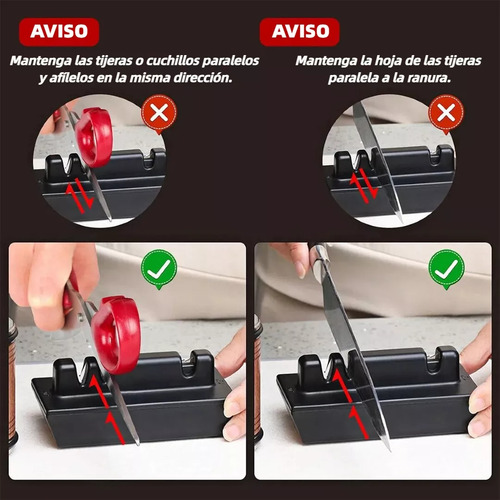 AVISO

Mantenga las tijeras o cuchillos paralelos y afílelos en la misma dirección.

AVISO

Mantenga la hoja de las tijeras paralela a la ranura.