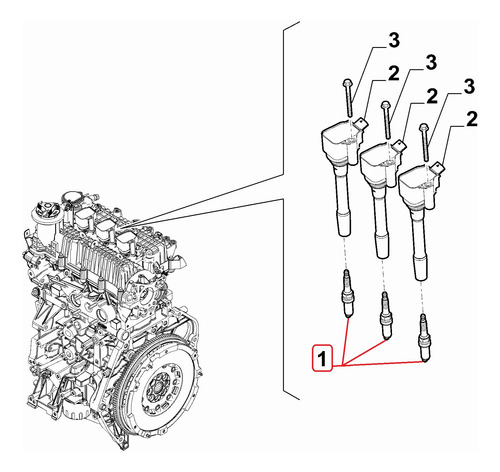 3
2
3
2
3
2
1