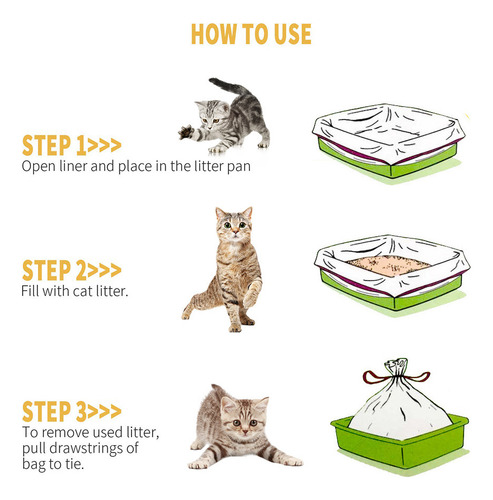 HOW TO USE

STEP 1>>>
Open liner and place in the litter pan

STEP 2>>>
Fill with cat litter.

STEP 3>>>
To remove used litter, pull drawstrings of bag to tie.