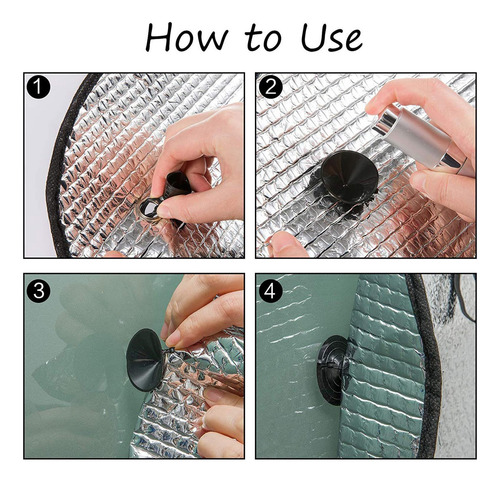 How to Use

1

2

3

4