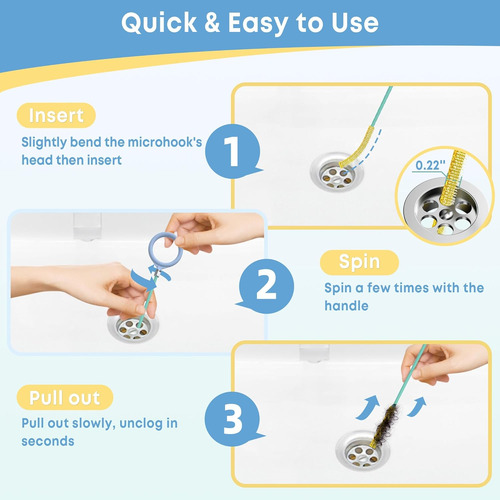 Quick & Easy to Use

Insert

Slightly bend the microhook's head then insert

1

0.22"

2

Spin

Spin a few times with the handle

Pull out

Pull out slowly, unclog in seconds

3