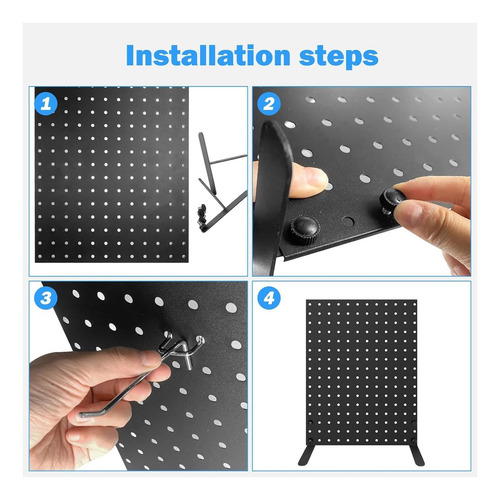 Installation steps

1

2

3

4