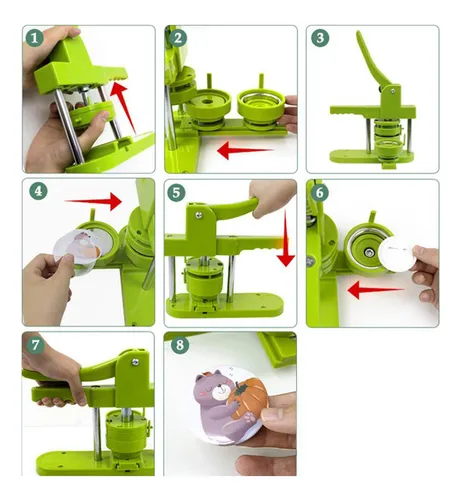 1
2
3
4
5
6
7
8