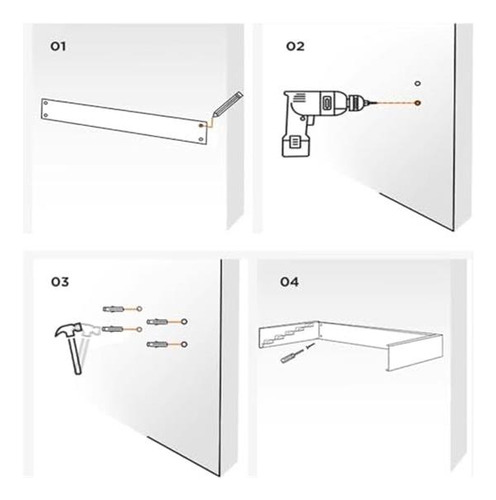 01

02

03

04