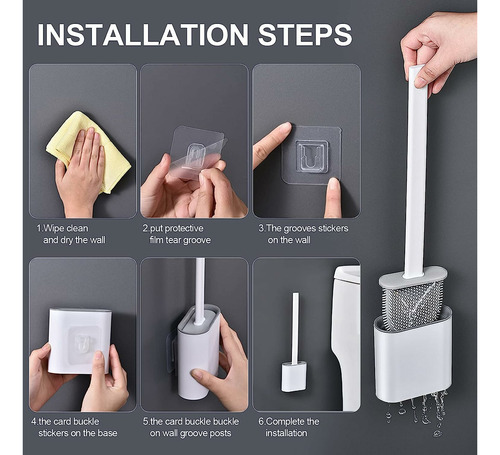 INSTALLATION STEPS

1.Wipe clean and dry the wall

2.put protective film tear groove

3.The grooves stickers on the wall

4.the card buckle stickers on the base

5.the card buckle buckle on wall groove posts

6.Complete the installation