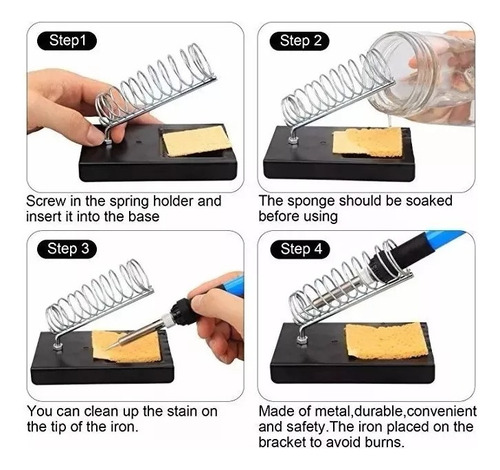 Step1

Screw in the spring holder and insert it into the base

Step 2

The sponge should be soaked before using

Step 3

You can clean up the stain on the tip of the iron.

Step 4

Made of metal,durable,convenient and safety.The iron placed on the bracket to avoid burns.