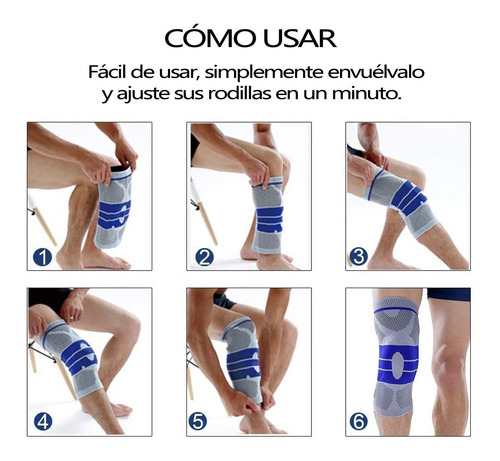 CÓMO USAR

Fácil de usar, simplemente envuélvalo y ajuste sus rodillas en un minuto.

1

2

3

4

5

6