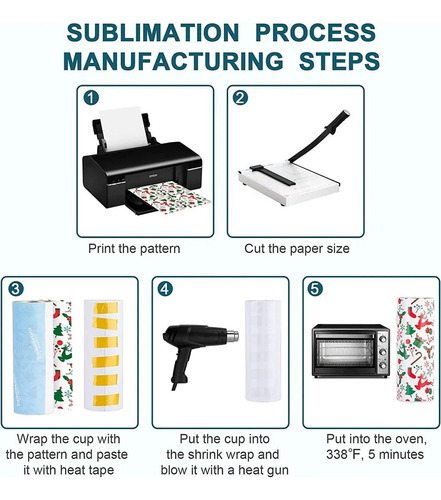 SUBLIMATION PROCESS MANUFACTURING STEPS

1

EPSON

Print the pattern

2

Cut the paper size

3

Wrap the cup with the pattern and paste it with heat tape

4

Put the cup into the shrink wrap and blow it with a heat gun

5

Put into the oven, 338°F, 5 minutes