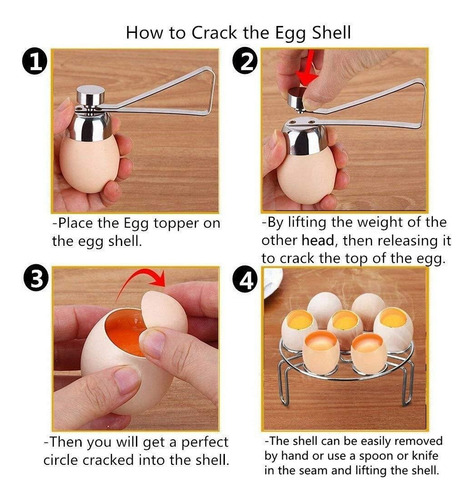 How to Crack the Egg Shell

1

-Place the Egg topper on the egg shell.

2

-By lifting the weight of the other head, then releasing it to crack the top of the egg.

3

-Then you will get a perfect circle cracked into the shell.

4

-The shell can be easily removed by hand or use a spoon or knife in the seam and lifting the shell.