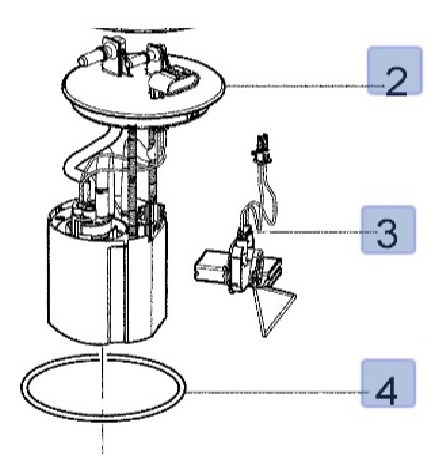 2
3
4