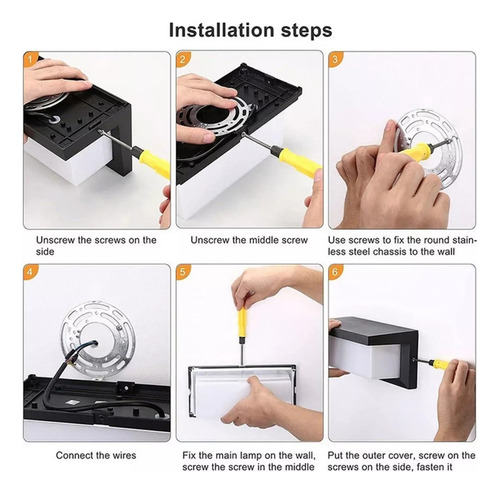 Installation steps

1

Unscrew the screws on the side

2

Unscrew the middle screw

3

Use screws to fix the round stainless steel chassis to the wall

4

Connect the wires

5

Fix the main lamp on the wall, screw the screw in the middle

6

Put the outer cover, screw on the screws on the side, fasten it