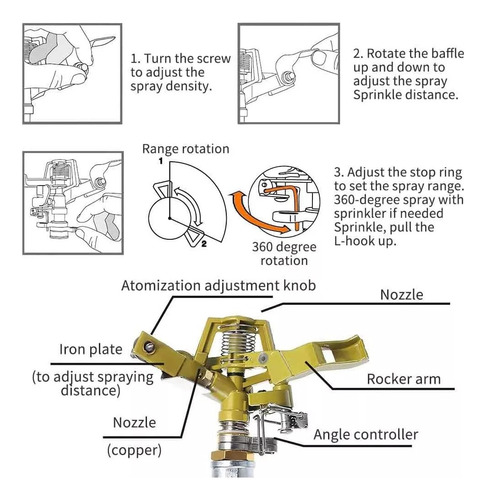 1. Turn the screw to adjust the spray density.

2. Rotate the baffle up and down to adjust the spray Sprinkle distance.

Range rotation

1

2

360 degree rotation

3. Adjust the stop ring to set the spray range. 360-degree spray with sprinkler if needed Sprinkle, pull the L-hook up.

Atomization adjustment knob

Nozzle

Iron plate

(to adjust spraying distance)

Rocker arm

Nozzle

(copper)

Angle controller