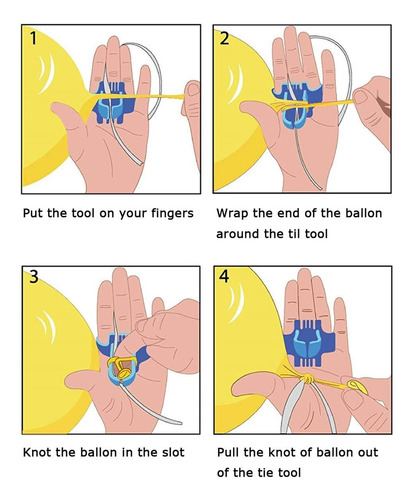 1

Put the tool on your fingers

2

Wrap the end of the ballon around the til tool

3

Knot the ballon in the slot

4

Pull the knot of ballon out of the tie tool