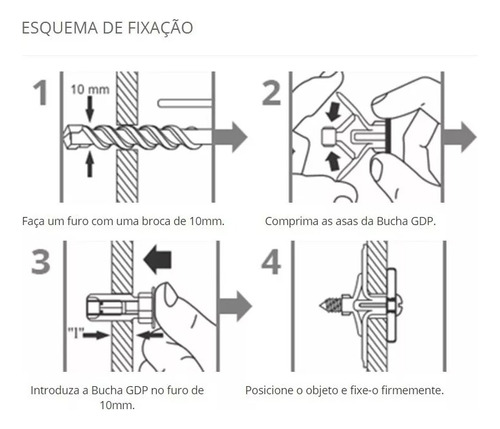 ESQUEMA DE FIXAÇÃO

1

10 mm

Faça um furo com uma broca de 10mm.

2

Comprima as asas da Bucha GDP.

3

"I"

Introduza a Bucha GDP no furo de 10mm.

4

Posicione o objeto e fixe-o firmemente.