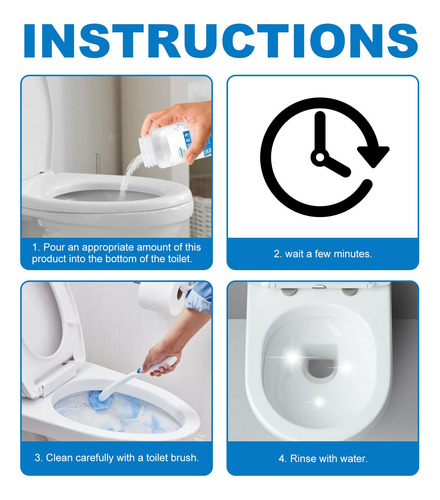 INSTRUCTIONS

1. Pour an appropriate amount of this product into the bottom of the toilet.

2. wait a few minutes.

3. Clean carefully with a toilet brush.

4. Rinse with water.