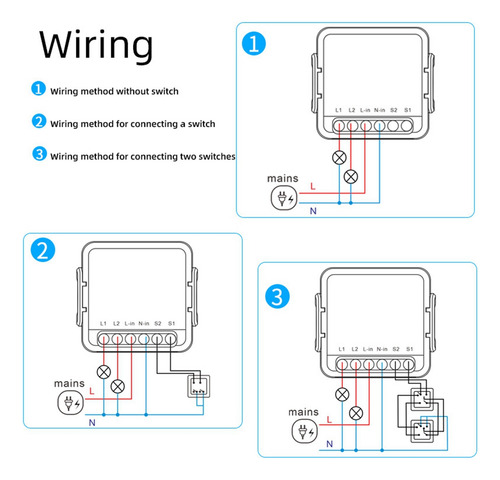 Wiring

1 Wiring method without switch

2 Wiring method for connecting a switch

3 Wiring method for connecting two switches

1

L1 L2 L-in N-in S2 S1

mains

L

N

2

L1 L2 L-in N-in S2 S1

mains

L

N

3

L1 L2 L-in N-in S2 S1

mains

L

N