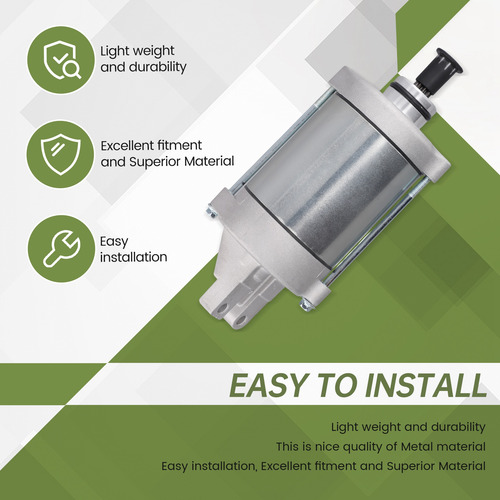 Light weight and durability

Excellent fitment and Superior Material

Easy installation

EASY TO INSTALL

Light weight and durability
This is nice quality of Metal material
Easy installation, Excellent fitment and Superior Material