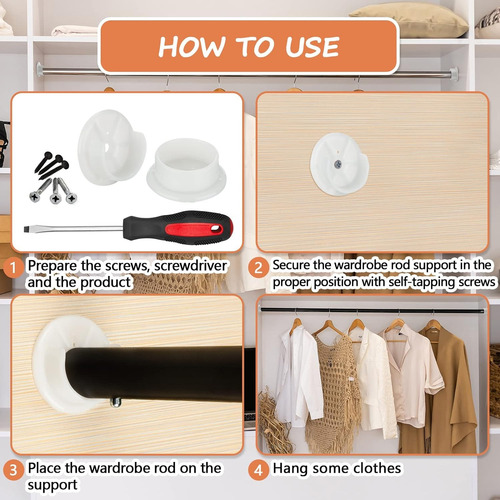 HOW TO USE

1 Prepare the screws, screwdriver and the product

2 Secure the wardrobe rod support in the proper position with self-tapping screws

3 Place the wardrobe rod on the support

4 Hang some clothes